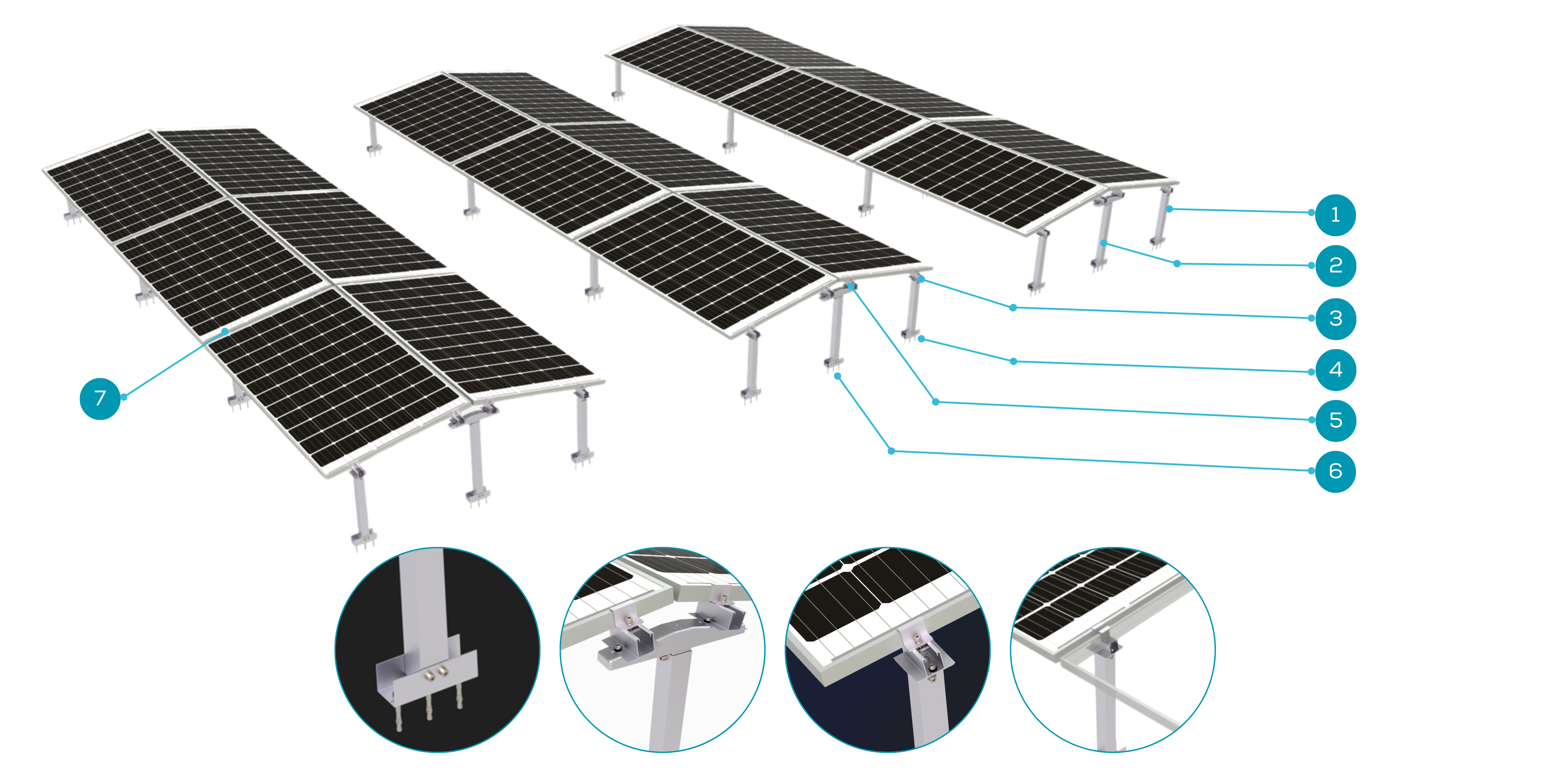 1
2
3
4
5
6
7